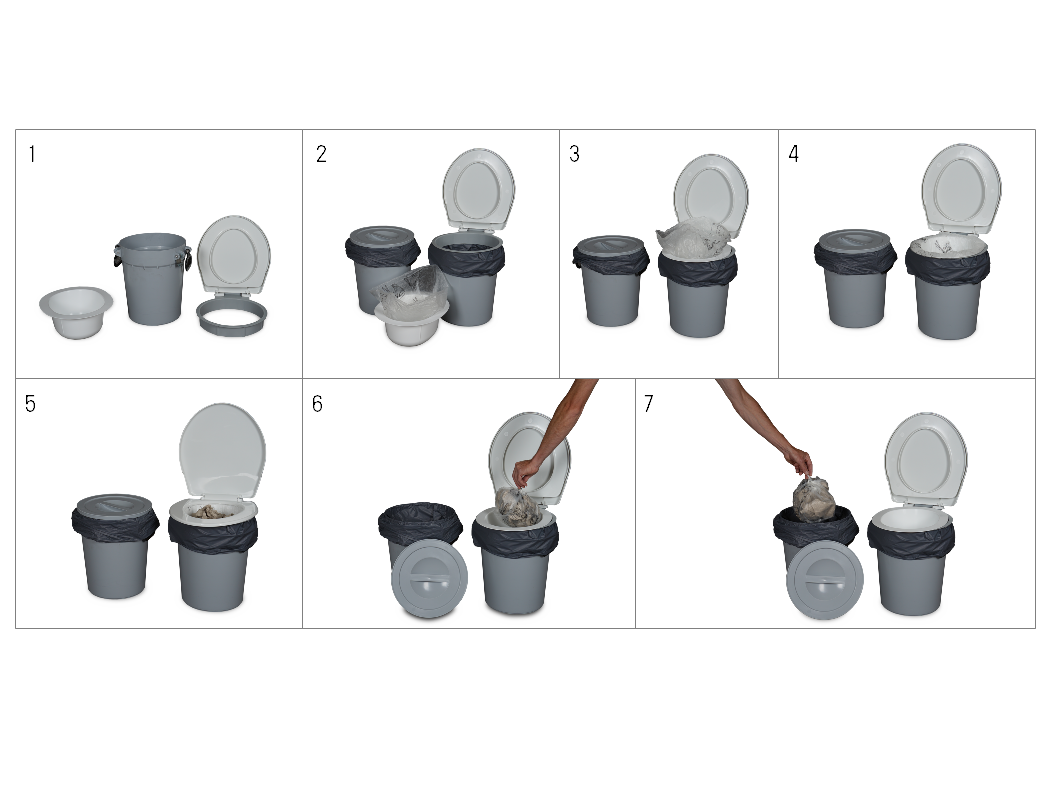 1

2

3

4

5

6

7